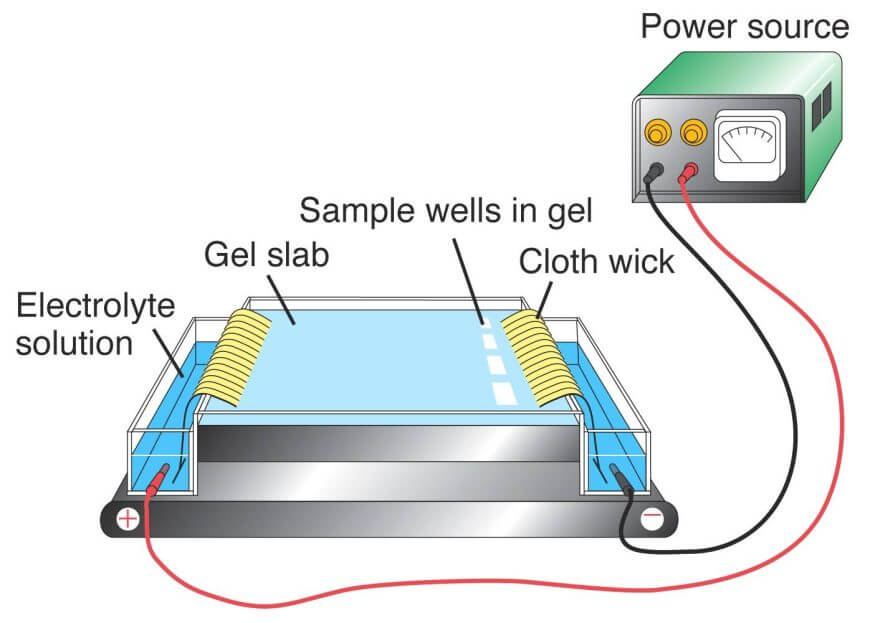 Power source

Sample wells in gel

Gel slab

Cloth wick

Electrolyte solution

+

−